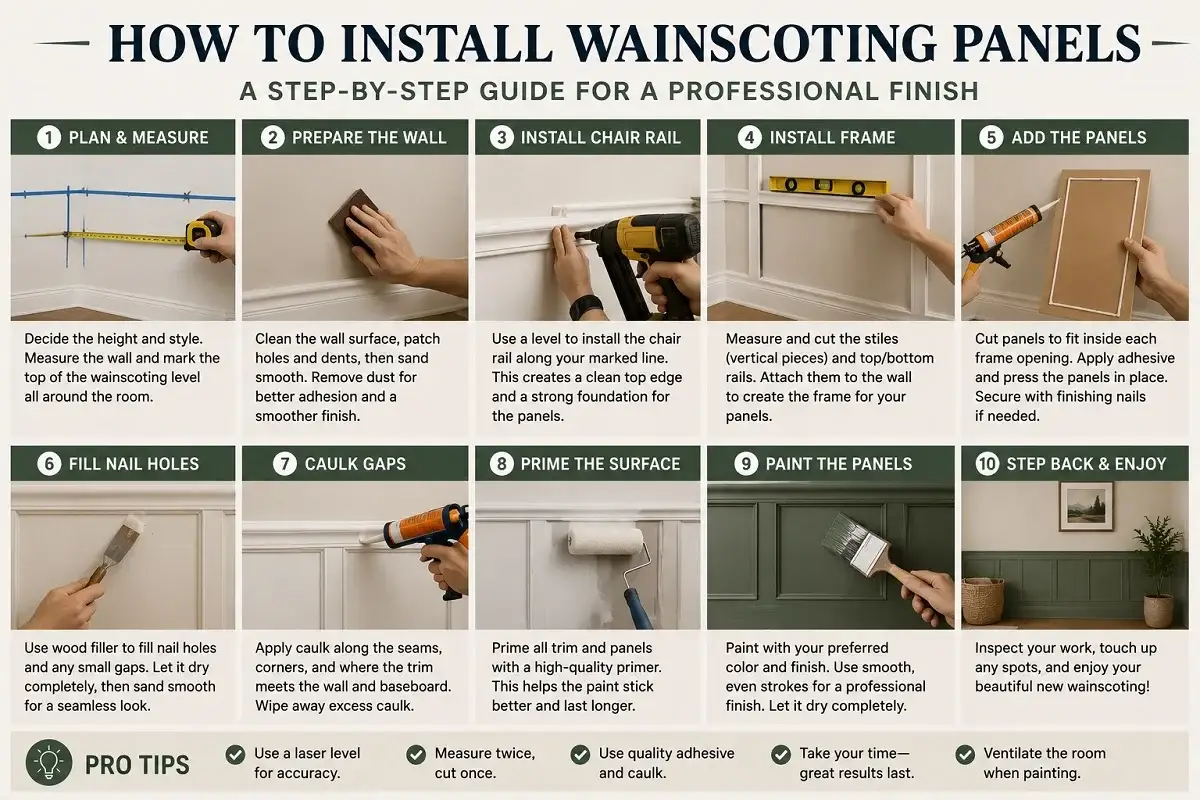 HOW TO INSTALL WAINSCOTING PANELS

A STEP-BY-STEP GUIDE FOR A PROFESSIONAL FINISH

1 PLAN & MEASURE

Decide the height and style. Measure the wall and mark the top of the wainscoting level all around the room.

2 PREPARE THE WALL

Clean the wall surface, patch holes and dents, then sand smooth. Remove dust for better adhesion and a smoother finish.

3 INSTALL CHAIR RAIL

Use a level to install the chair rail along your marked line. This creates a clean top edge and a strong foundation for the panels.

4 INSTALL FRAME

Measure and cut the stiles (vertical pieces) and top/bottom rails. Attach them to the wall to create the frame for your panels.

5 ADD THE PANELS

Cut panels to fit inside each frame opening. Apply adhesive and press the panels in place. Secure with finishing nails if needed.

6 FILL NAIL HOLES

Use wood filler to fill nail holes and any small gaps. Let it dry completely, then sand smooth for a seamless look.

7 CAULK GAPS

Apply caulk along the seams, corners, and where the trim meets the wall and baseboard. Wipe away excess caulk.

8 PRIME THE SURFACE

Prime all trim and panels with a high-quality primer. This helps the paint stick better and last longer.

9 PAINT THE PANELS

Paint with your preferred color and finish. Use smooth, even strokes for a professional finish. Let it dry completely.

10 STEP BACK & ENJOY

Inspect your work, touch up any spots, and enjoy your beautiful new wainscoting!

PRO TIPS

Use a laser level for accuracy.

Measure twice, cut once.

Use quality adhesive and caulk.

Take your time— great results last.

Ventilate the room when painting.